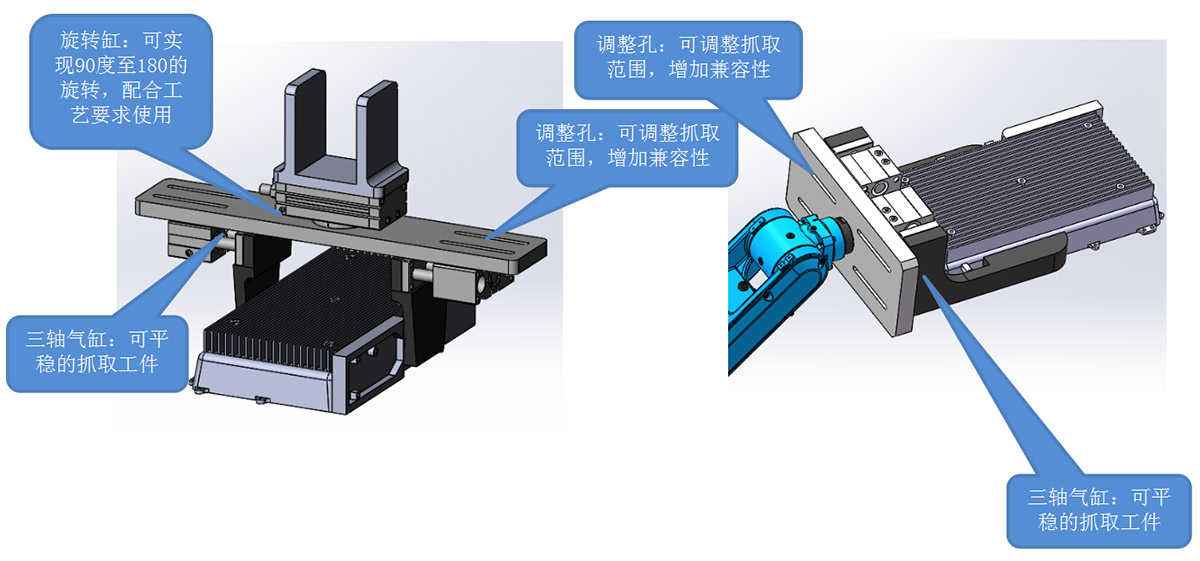 旋转缸：可实现90度至180的旋转，配合工艺要求使用

调整孔：可调整抓取范围，增加兼容性

三轴气缸：可平稳的抓取工件

调整孔：可调整抓取范围，增加兼容性

三轴气缸：可平稳的抓取工件